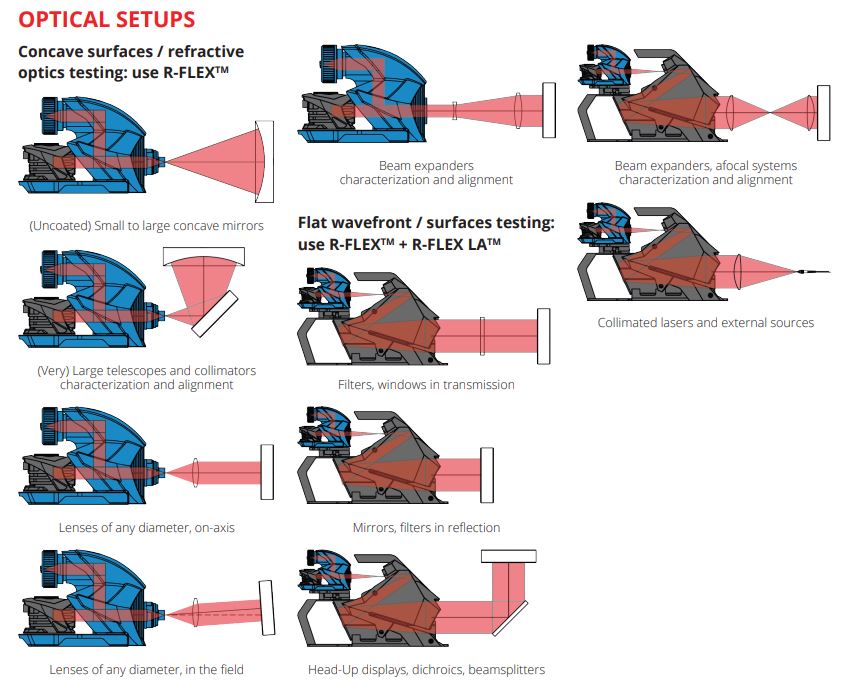 OPTICAL SETUPS

Concave surfaces / refractive optics testing: use R-FLEX™

(Uncoated) Small to large concave mirrors

(Very) Large telescopes and collimators characterization and alignment

Lenses of any diameter, on-axis

Lenses of any diameter, in the field

Beam expanders characterization and alignment

Flat wavefront / surfaces testing: use R-FLEX™ + R-FLEX LA™

Filters, windows in transmission

Mirrors, filters in reflection

Head-Up displays, dichroics, beamsplitters

Beam expanders, afocal systems characterization and alignment

Collimated lasers and external sources